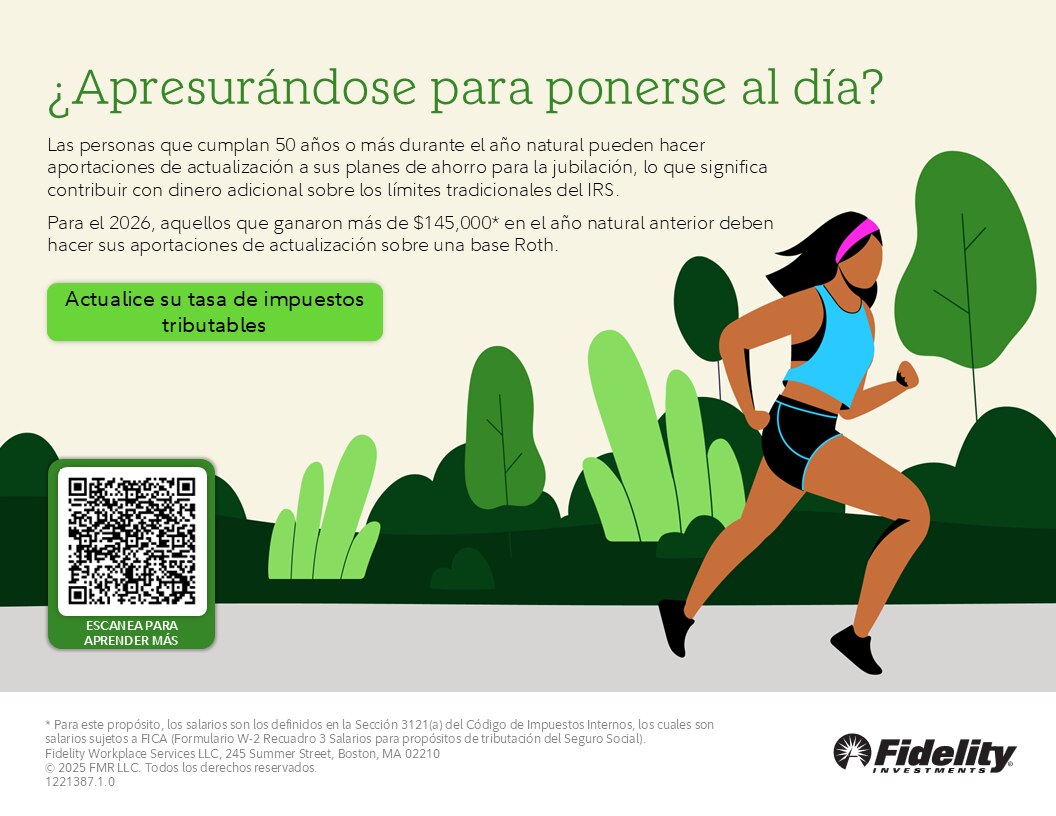 ¿Apresurándose para ponerse al día?

Las personas que cumplan 50 años o más durante el año natural pueden hacer aportaciones de actualización a sus planes de ahorro para la jubilación, lo que significa contribuir con dinero adicional sobre los límites tradicionales del IRS.

Para el 2026, aquellos que ganaron más de $145,000* en el año natural anterior deben hacer sus aportaciones de actualización sobre una base Roth.

Actualice su tasa de impuestos tributables

ESCANEA PARA APRENDER MÁS

* Para este propósito, los salarios son los definidos en la Sección 3121(a) del Código de Impuestos Internos, los cuales son salarios sujetos a FICA (Formulario W-2 Recuadro 3 Salarios para propósitos de tributación del Seguro Social).
Fidelity Workplace Services LLC, 245 Summer Street, Boston, MA 02210
© 2025 FMR LLC. Todos los derechos reservados.
1221387.1.0

Fidelity
INVESTMENTS