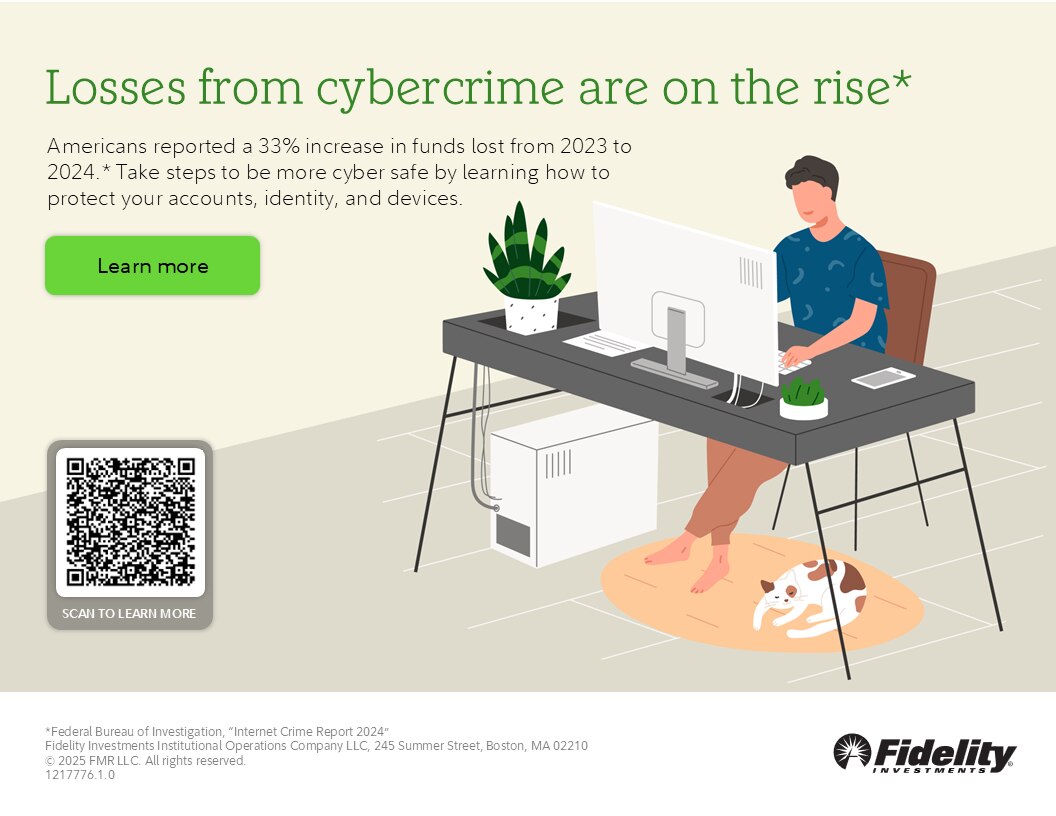 Losses from cybercrime are on the rise*

Americans reported a 33% increase in funds lost from 2023 to 2024.* Take steps to be more cyber safe by learning how to protect your accounts, identity, and devices.

Learn more

SCAN TO LEARN MORE

*Federal Bureau of Investigation, "Internet Crime Report 2024"
Fidelity Investments Institutional Operations Company LLC, 245 Summer Street, Boston, MA 02210
© 2025 FMR LLC. All rights reserved.
1217776.1.0

Fidelity
INVESTMENTS