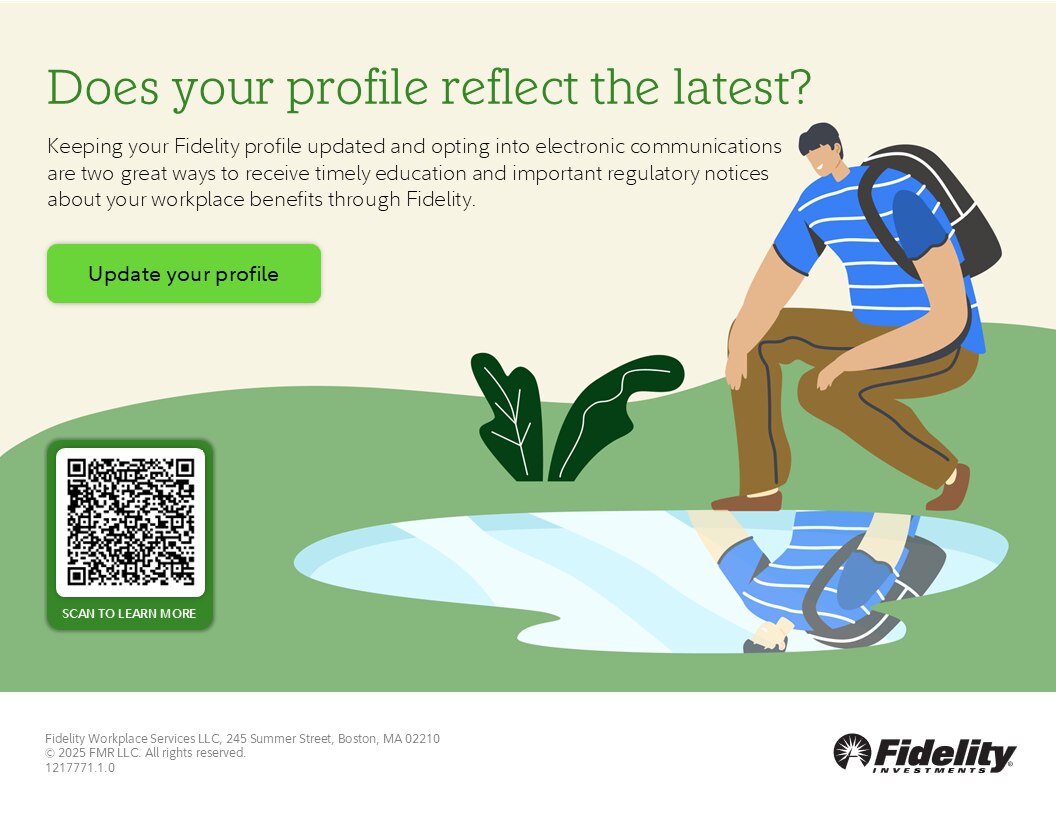 Does your profile reflect the latest?

Keeping your Fidelity profile updated and opting into electronic communications are two great ways to receive timely education and important regulatory notices about your workplace benefits through Fidelity.

Update your profile

SCAN TO LEARN MORE

Fidelity Workplace Services LLC, 245 Summer Street, Boston, MA 02210
© 2025 FMR LLC. All rights reserved.
1217771.1.0

Fidelity INVESTMENTS